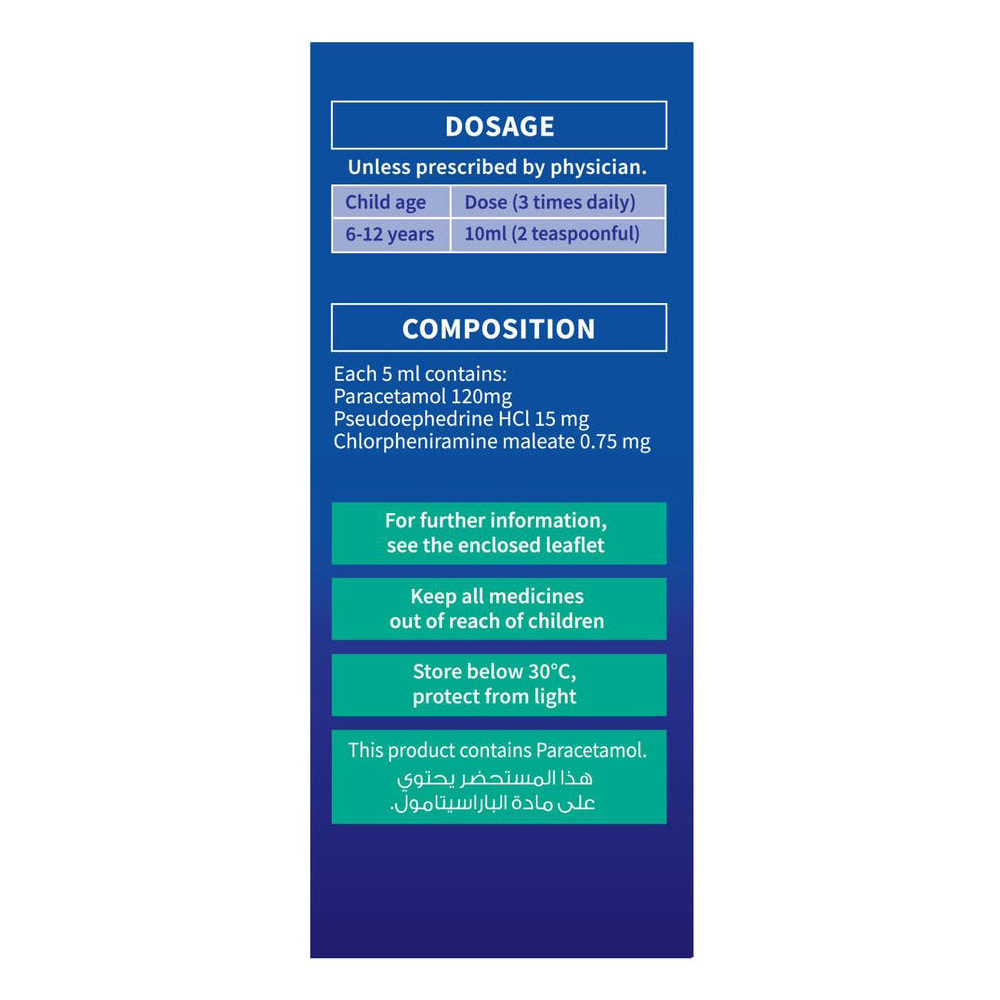 DOSAGE

Unless prescribed by physician.

| Child age | Dose (3 times daily) |
|---|---|
| 6-12 years | 10ml (2 teaspoonful) |

COMPOSITION

Each 5 ml contains:
Paracetamol 120mg
Pseudoephedrine HCl 15 mg
Chlorpheniramine maleate 0.75 mg

For further information, see the enclosed leaflet

Keep all medicines out of reach of children

Store below 30°C, protect from light

This product contains Paracetamol.
هذا المستحضر يحتوي
على مادة الباراسيتامول.