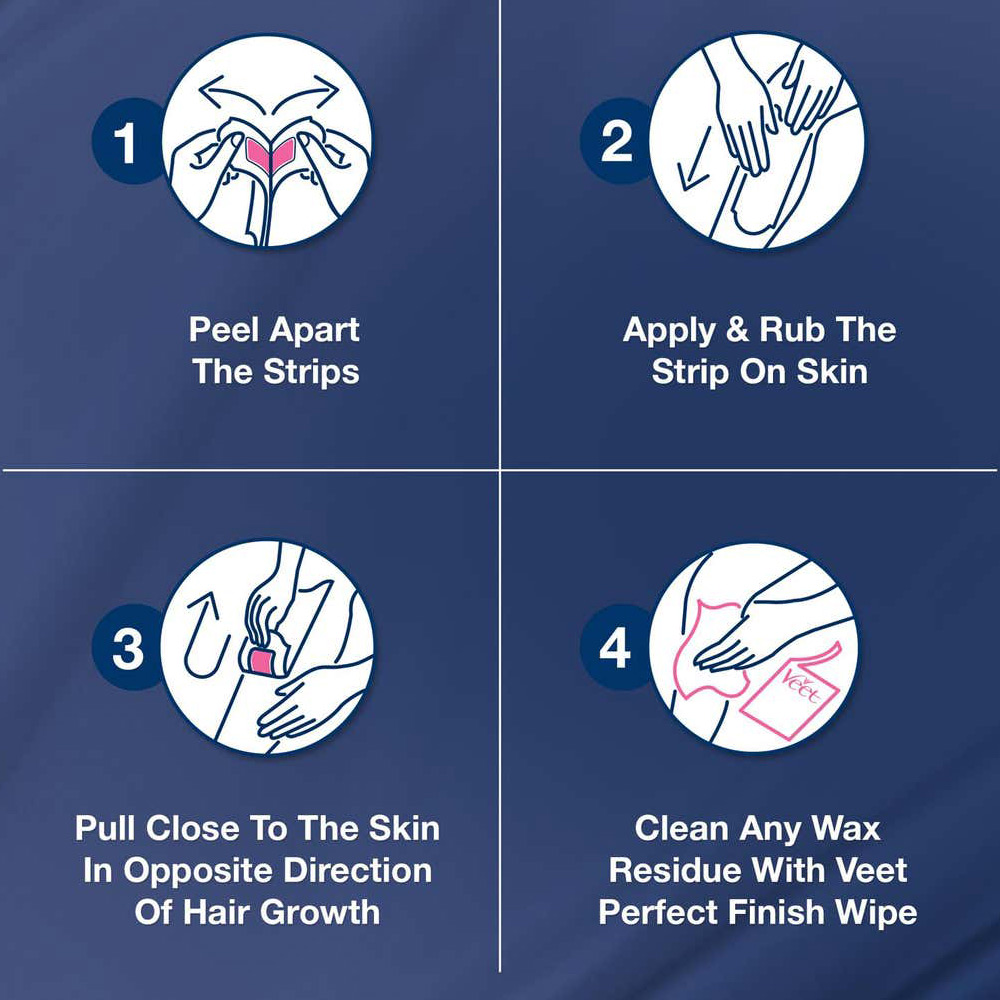 1

Peel Apart The Strips

2

Apply & Rub The Strip On Skin

3

Pull Close To The Skin In Opposite Direction Of Hair Growth

4

Veet

Clean Any Wax Residue With Veet Perfect Finish Wipe